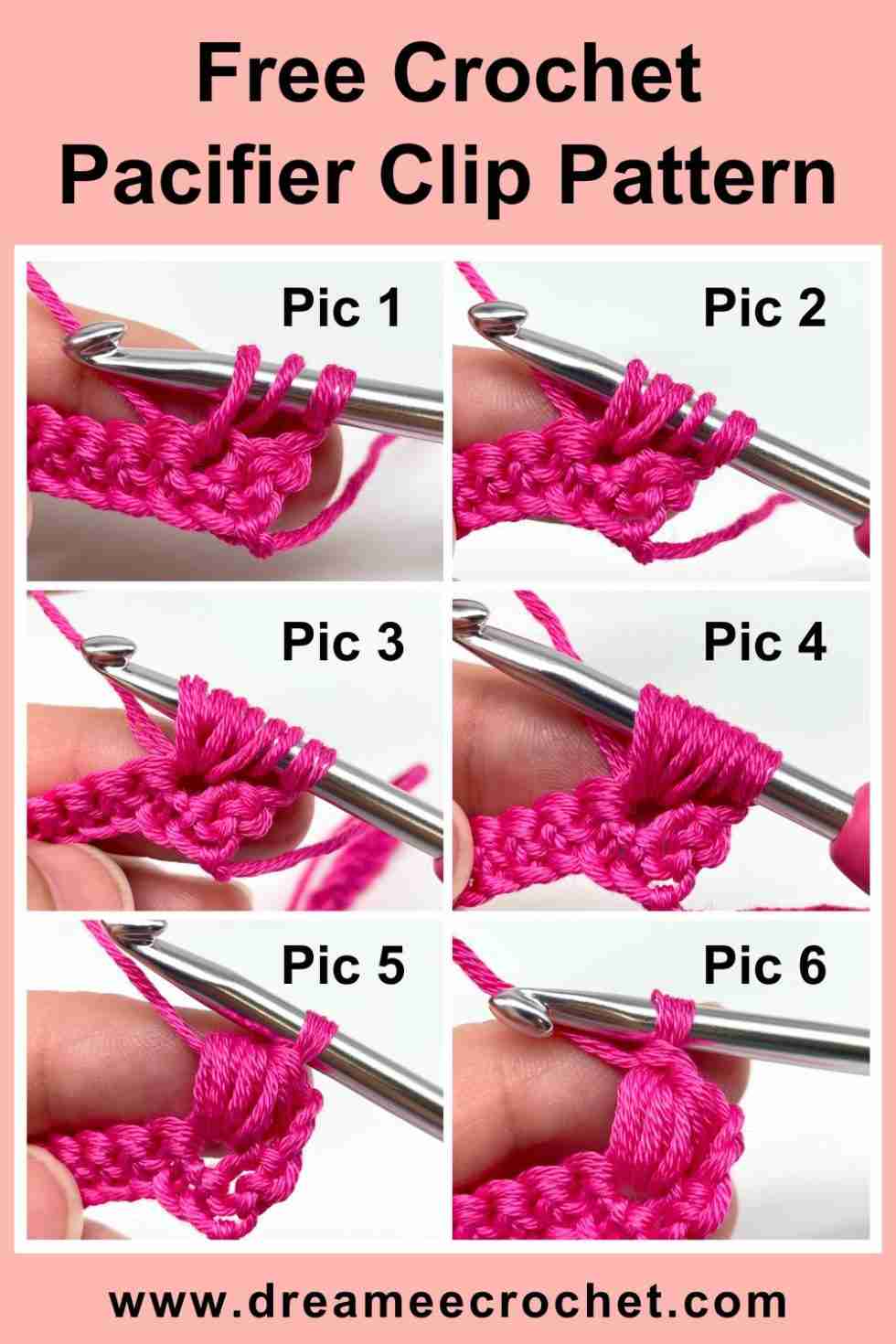 Free Crochet Pacifier Clip Pattern

Pic 1

Pic 2

Pic 3

Pic 4

Pic 5

Pic 6

www.dreameecrochet.com