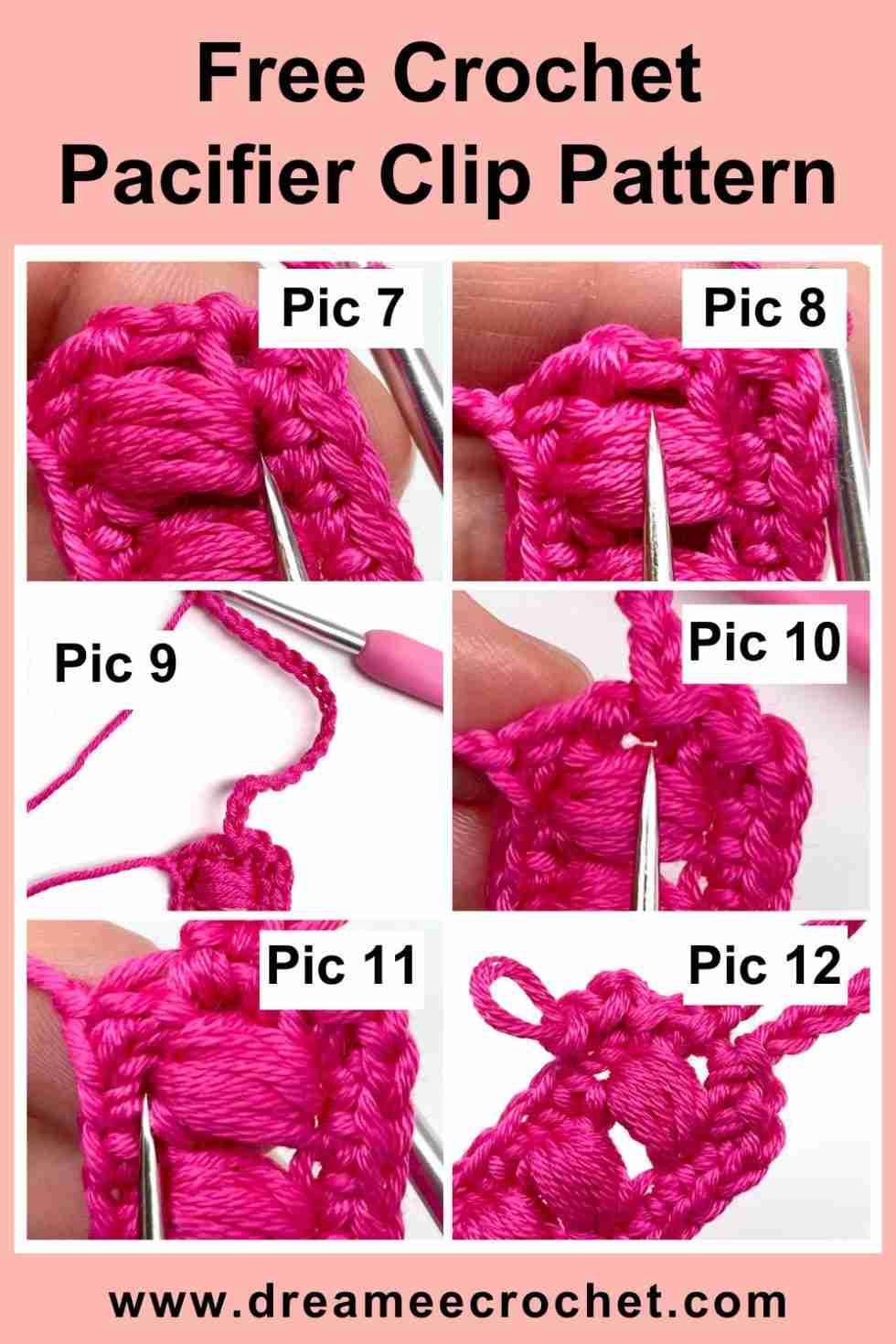 Free Crochet Pacifier Clip Pattern

Pic 7

Pic 8

Pic 9

Pic 10

Pic 11

Pic 12

www.dreameecrochet.com